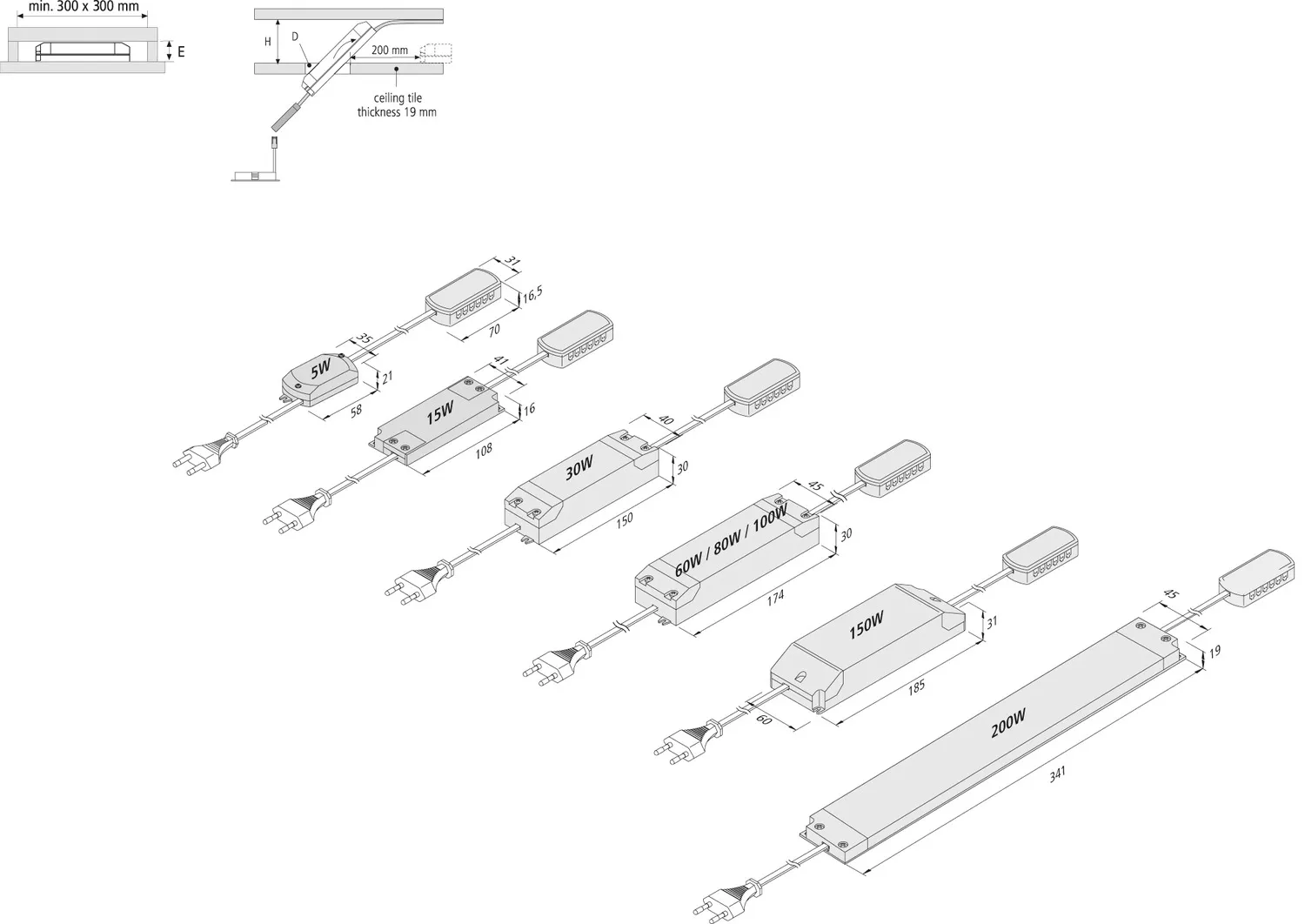 min. 300 x 300 mm

E

H

D

200 mm

ceiling tile thickness 19 mm

31

16,5

70

35

5W

21

58

41

15W

16

108

40

30W

30

150

45

60W / 80W / 100W

30

174

150W

31

185

60

45

19

200W

341