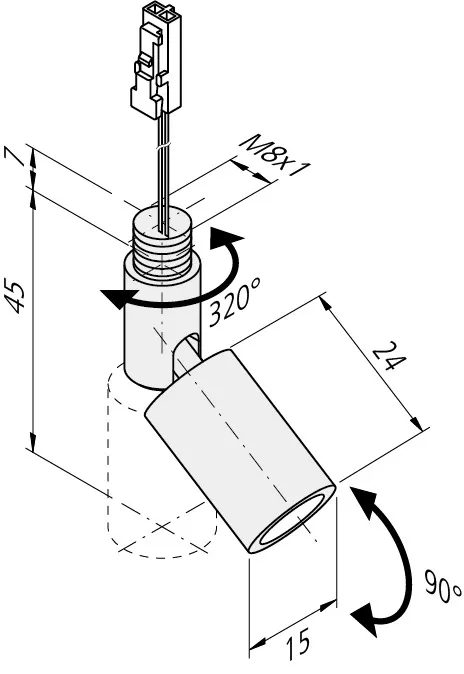 7
M8x1
45
320°
24
90°
15