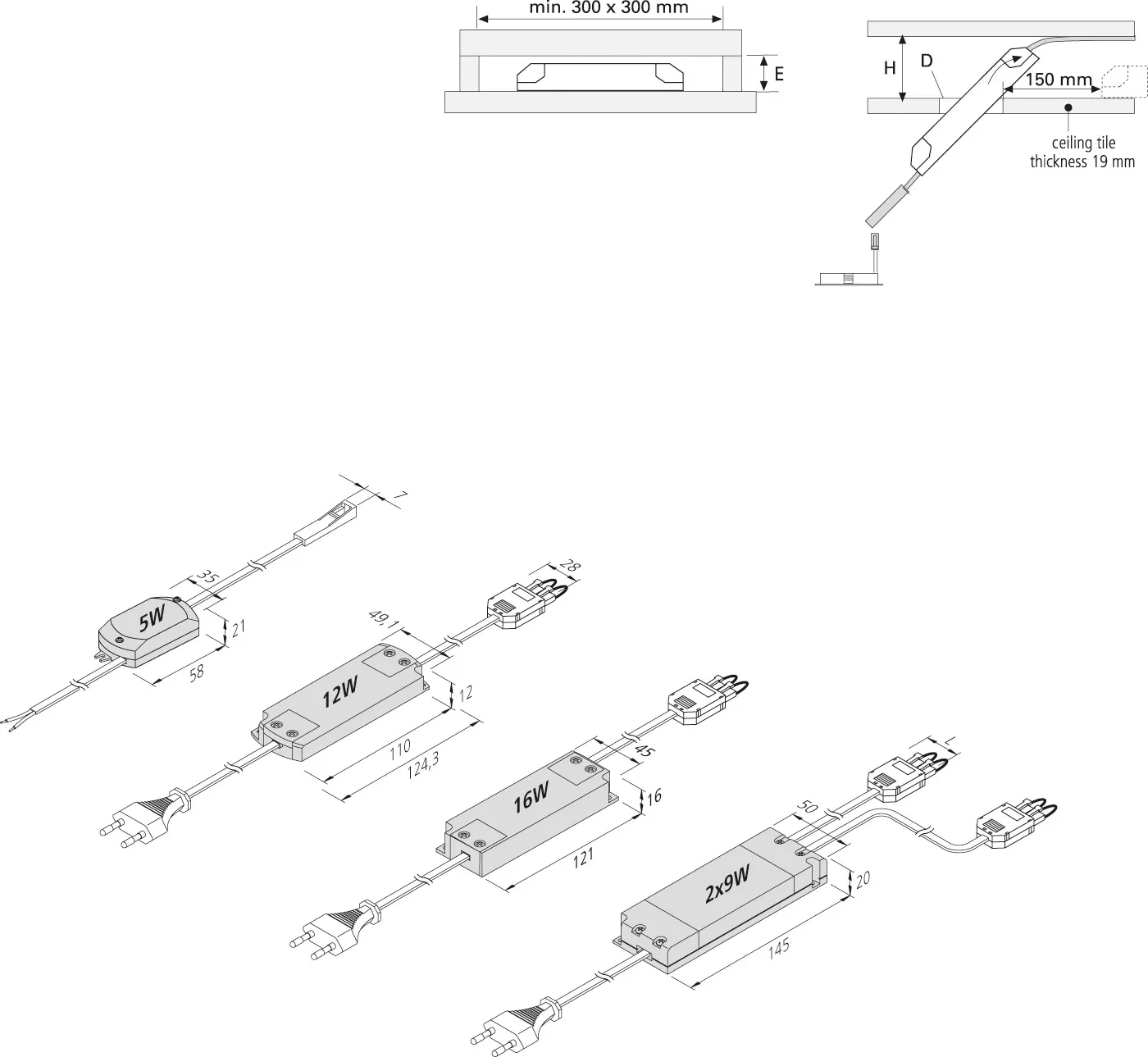 min. 300 x 300 mm

E

H

D

150 mm

ceiling tile thickness 19 mm

7

35

5W

21

58

28

49,1

12W

12

110

124,3

45

16W

16

121

L

50

2x9W

20

145