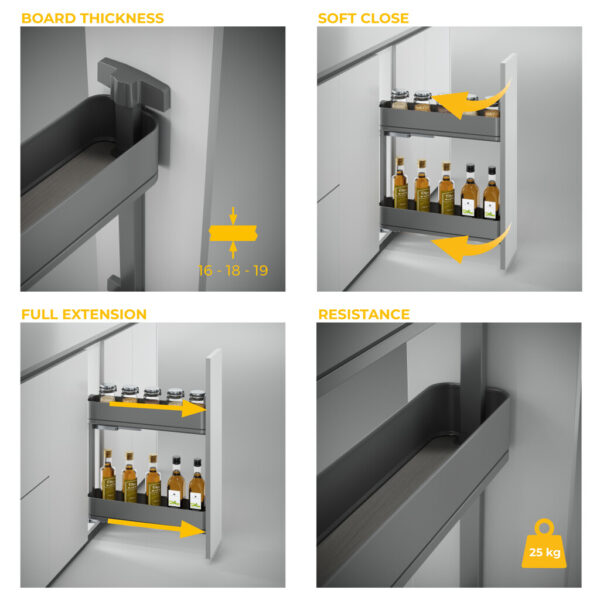 BOARD THICKNESS

16 - 18 - 19

SOFT CLOSE

FULL EXTENSION

RESISTANCE

25 kg