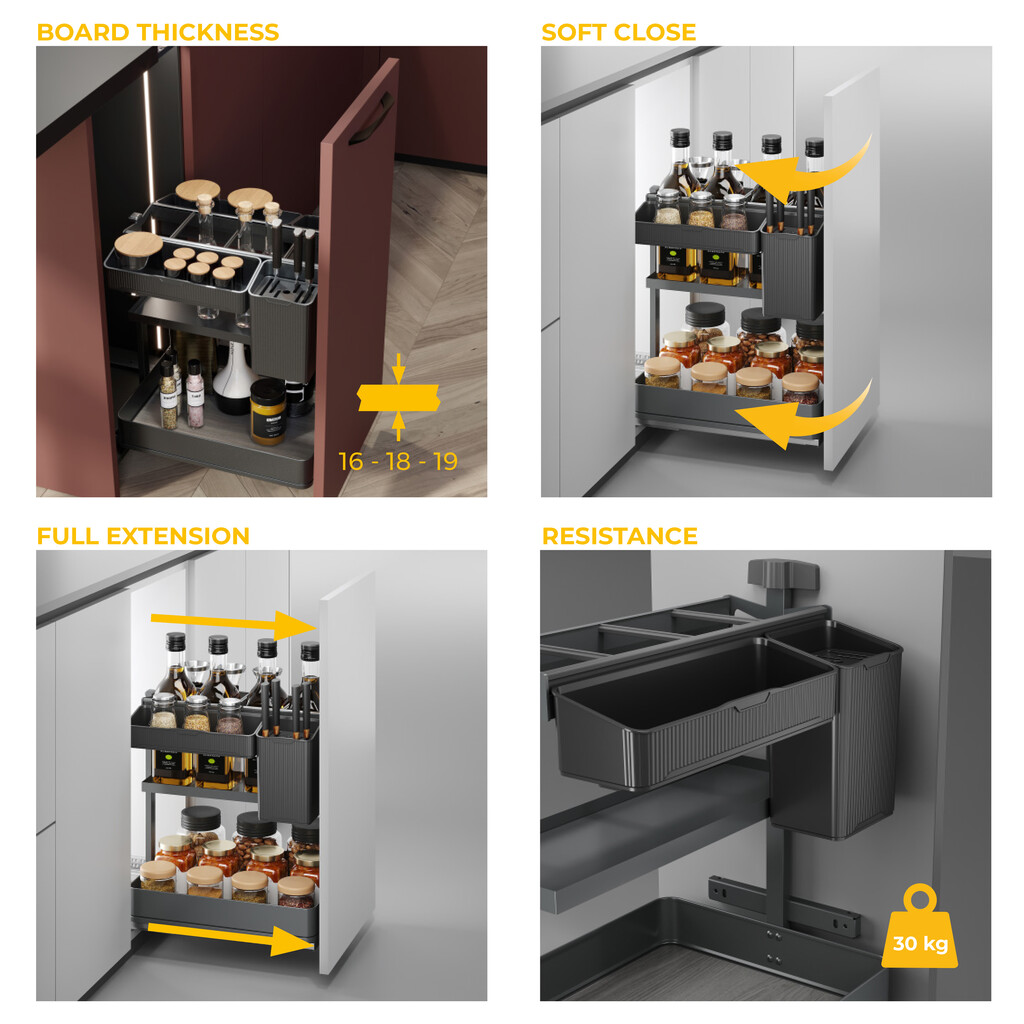 BOARD THICKNESS

16 - 18 - 19

SOFT CLOSE

FULL EXTENSION

RESISTANCE

30 kg