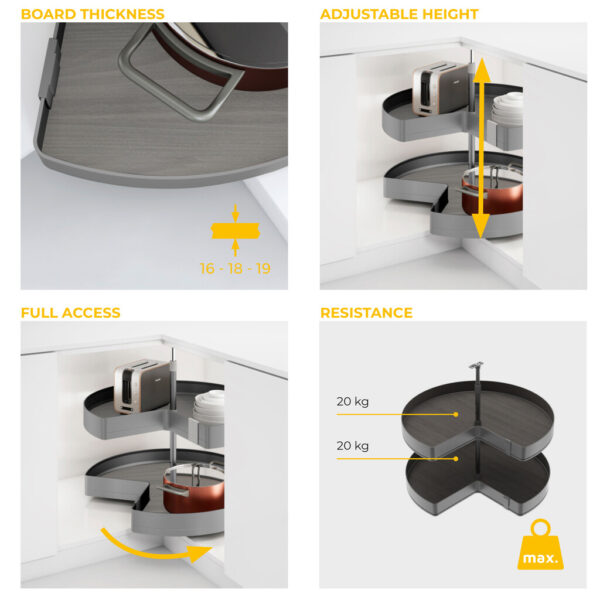 BOARD THICKNESS

16 - 18 - 19

ADJUSTABLE HEIGHT

FULL ACCESS

RESISTANCE

20 kg

20 kg

max.