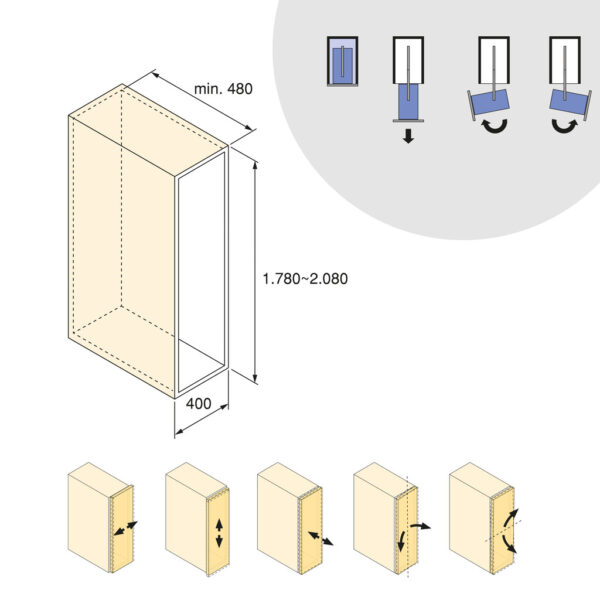 min. 480

1.780~2.080

400