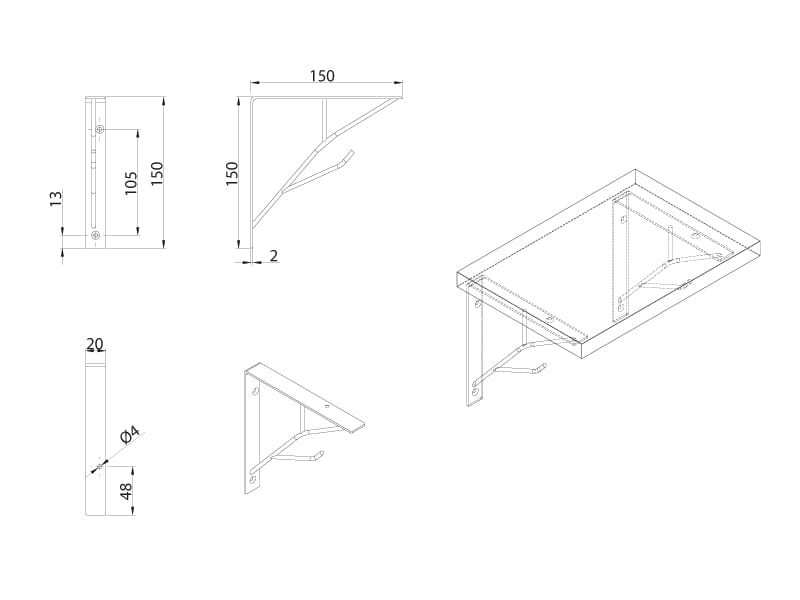 13
105
150
150
150
2
20
Ø4
48