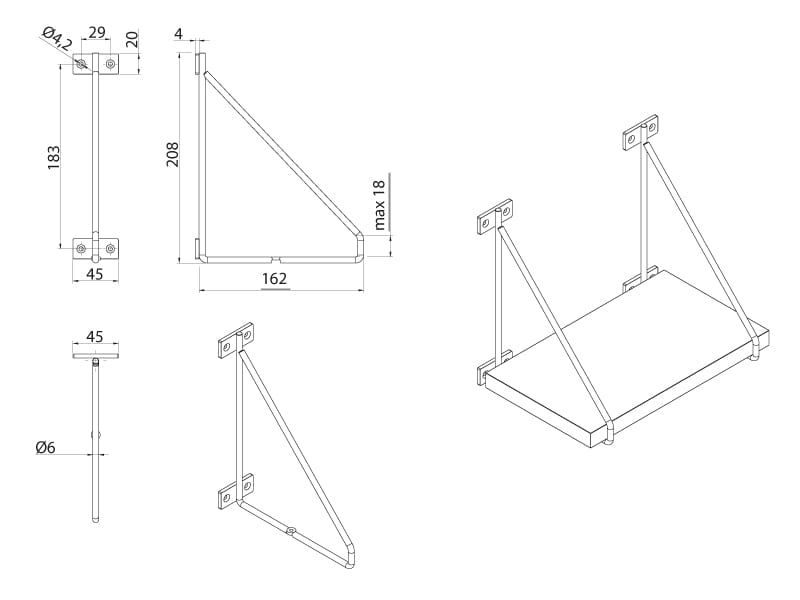 Ø4,2
29
20
183
45
4
208
max 18
162
45
Ø6